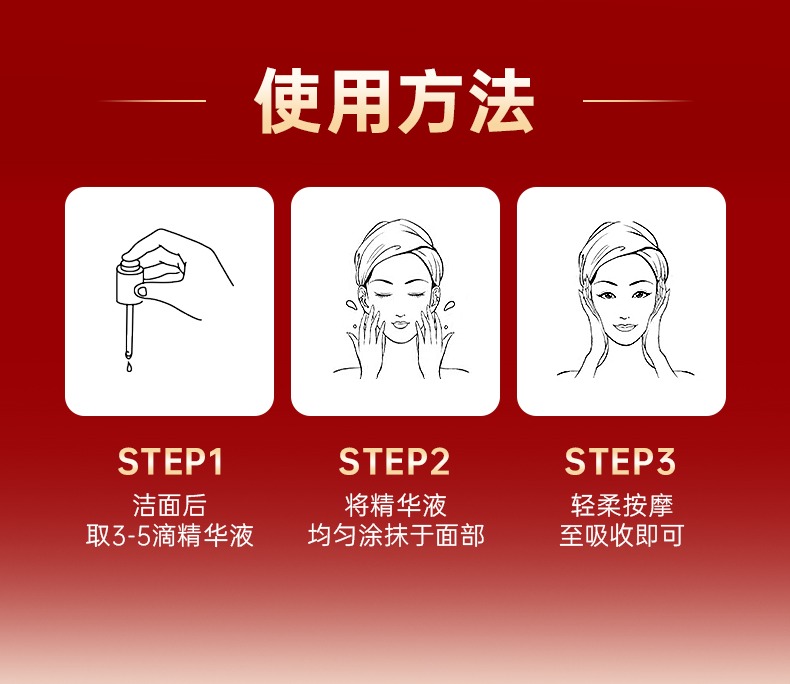 使用方法

STEP1
洁面后
取3-5滴精华液

STEP2
将精华液
均匀涂抹于面部

STEP3
轻柔按摩
至吸收即可