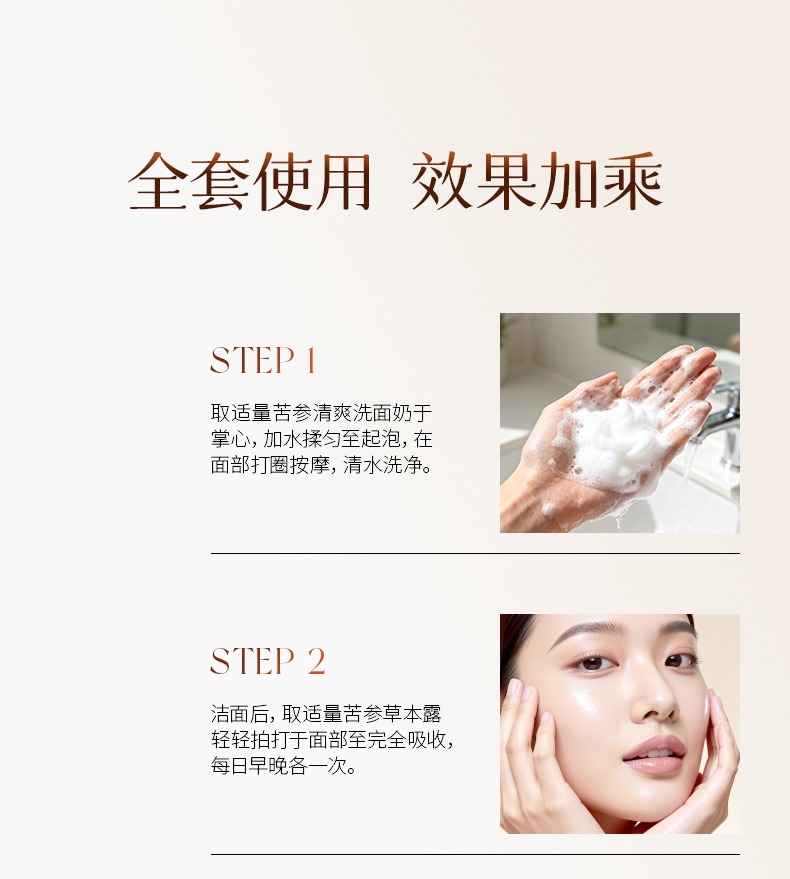 全套使用 效果加乘

STEP 1

取适量苦参清爽洗面奶于掌心，加水揉匀至起泡，在面部打圈按摩，清水洗净。

STEP 2

洁面后，取适量苦参草本露轻轻拍打于面部至完全吸收，每日早晚各一次。