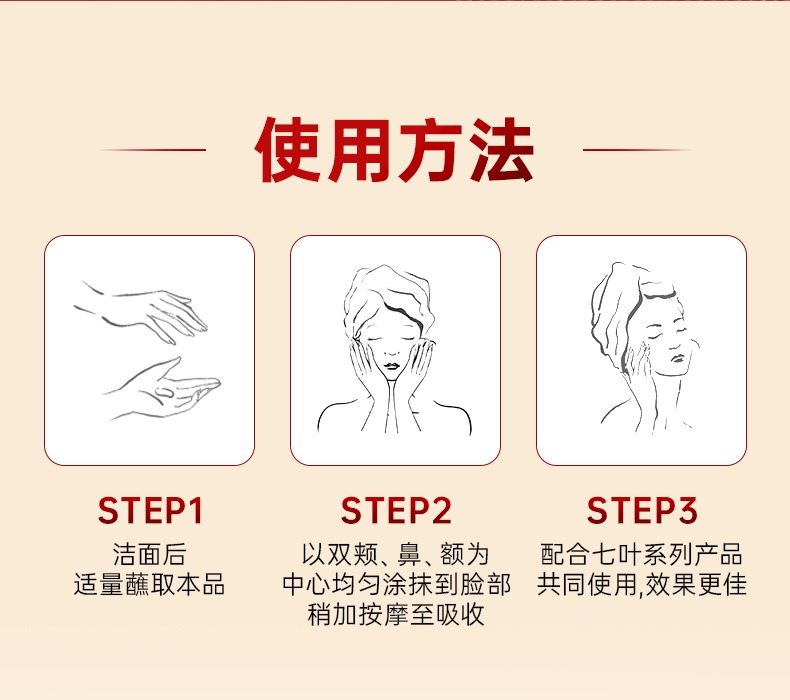 使用方法

STEP1
洁面后
适量蘸取本品

STEP2
以双颊、鼻、额为
中心均匀涂抹到脸部
稍加按摩至吸收

STEP3
配合七叶系列产品
共同使用,效果更佳