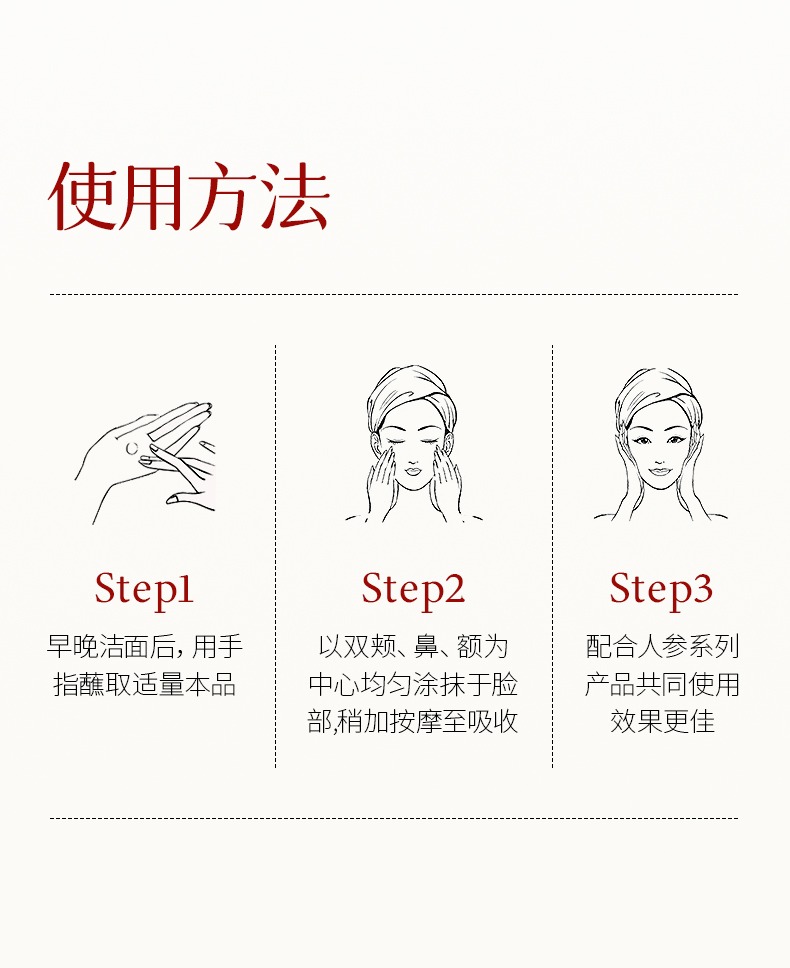 使用方法

Step1

早晚洁面后，用手指蘸取适量本品

Step2

以双颊、鼻、额为中心均匀涂抹于脸部,稍加按摩至吸收

Step3

配合人参系列产品共同使用效果更佳