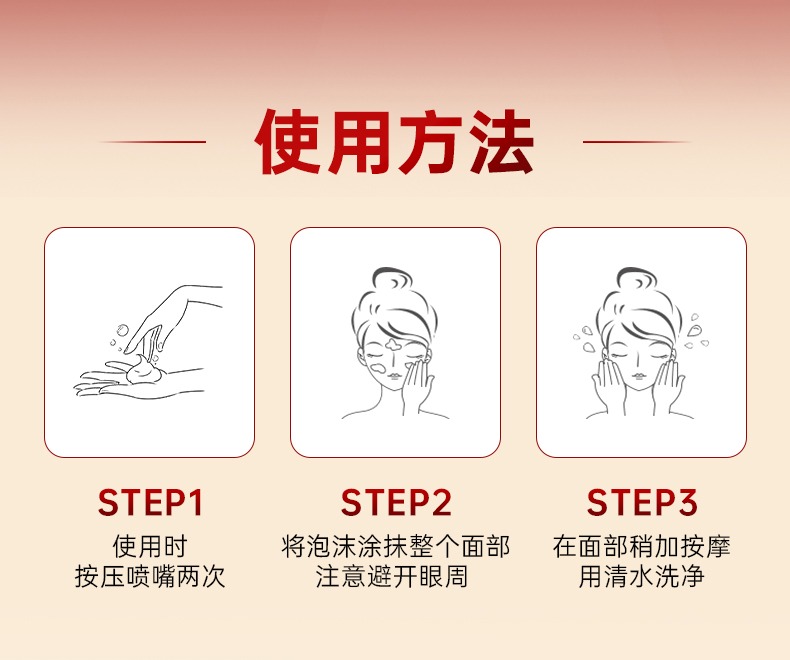 使用方法

STEP1
使用时
按压喷嘴两次

STEP2
将泡沫涂抹整个面部
注意避开眼周

STEP3
在面部稍加按摩
用清水洗净