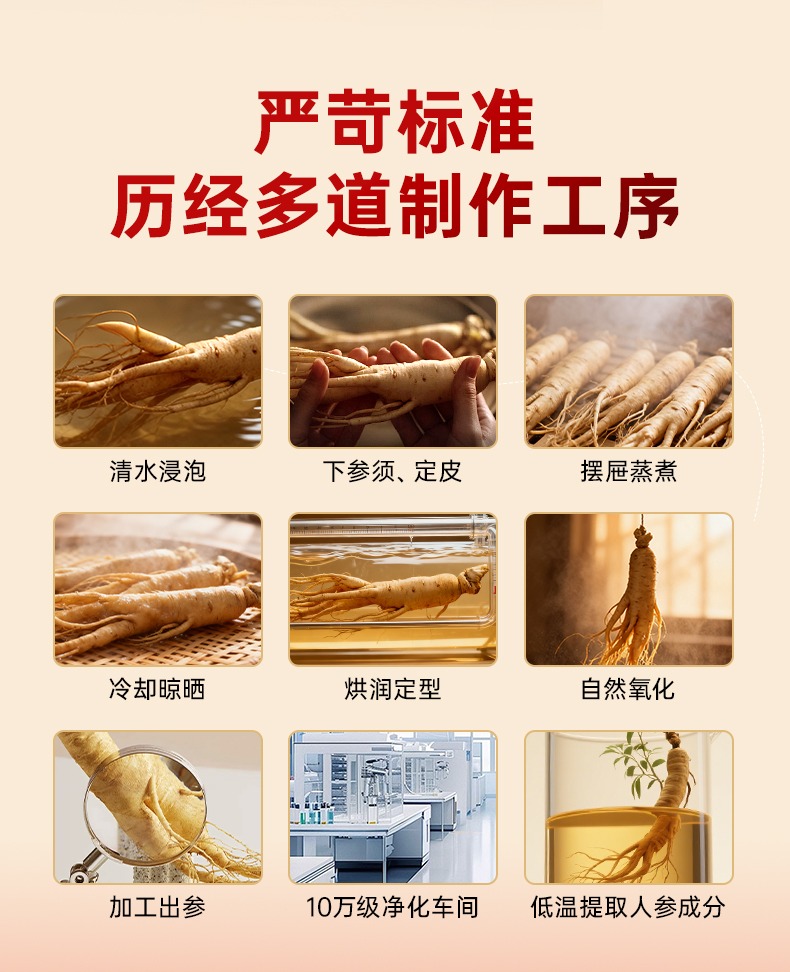 严苛标准
历经多道制作工序

清水浸泡

下参须、定皮

摆屉蒸煮

冷却晾晒

烘润定型

自然氧化

加工出参

10万级净化车间

低温提取人参成分