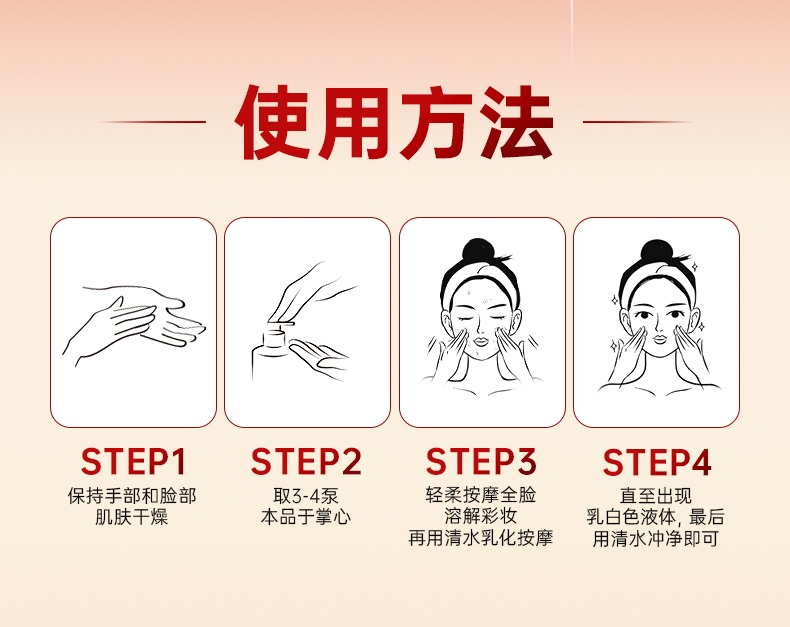 使用方法

STEP1
保持手部和脸部
肌肤干燥

STEP2
取3-4泵
本品于掌心

STEP3
轻柔按摩全脸
溶解彩妆
再用清水乳化按摩

STEP4
直至出现
乳白色液体，最后
用清水冲净即可